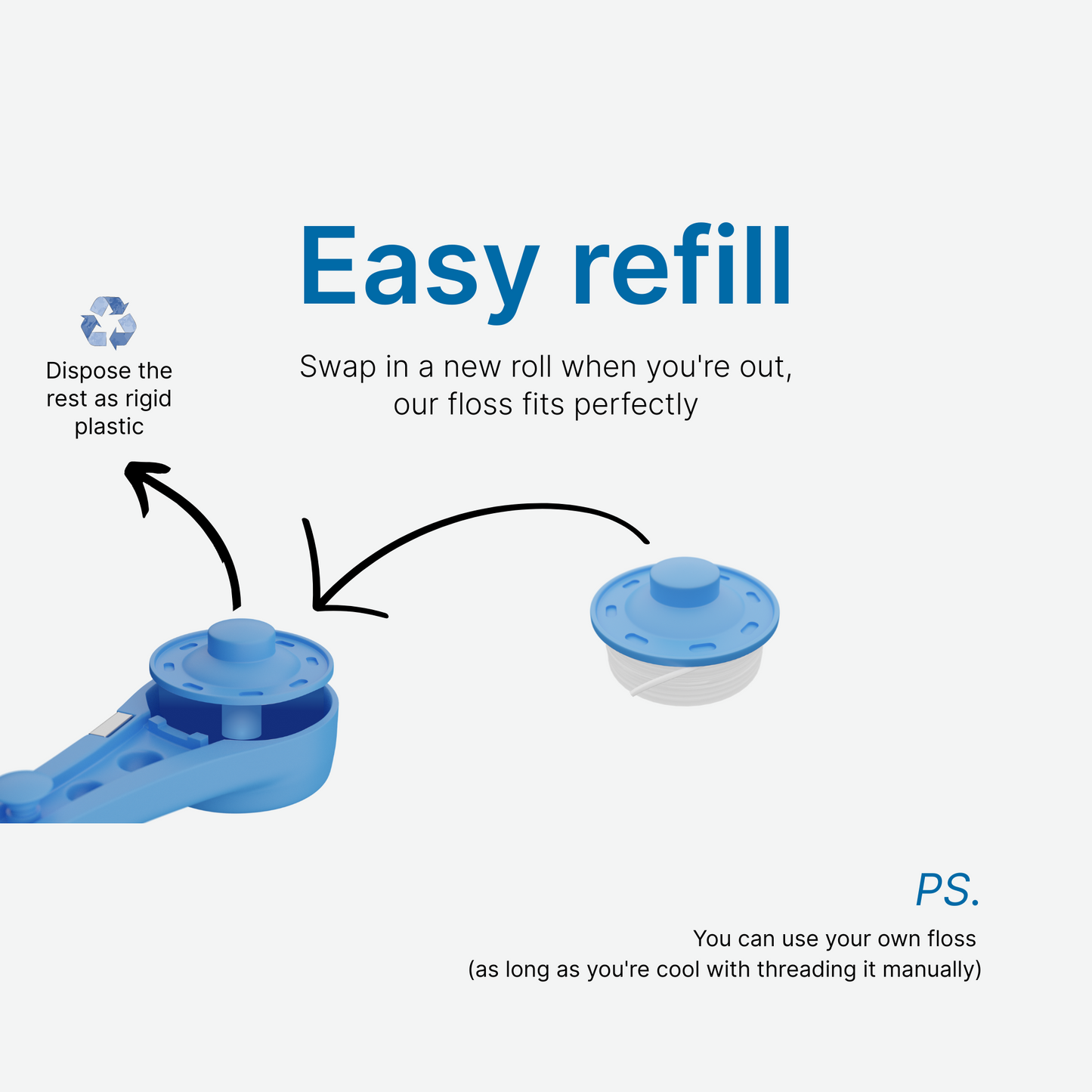 Easy refill

Swap in a new roll when you're out, our floss fits perfectly

Dispose the rest as rigid plastic

PS.

You can use your own floss
(as long as you're cool with threading it manually)