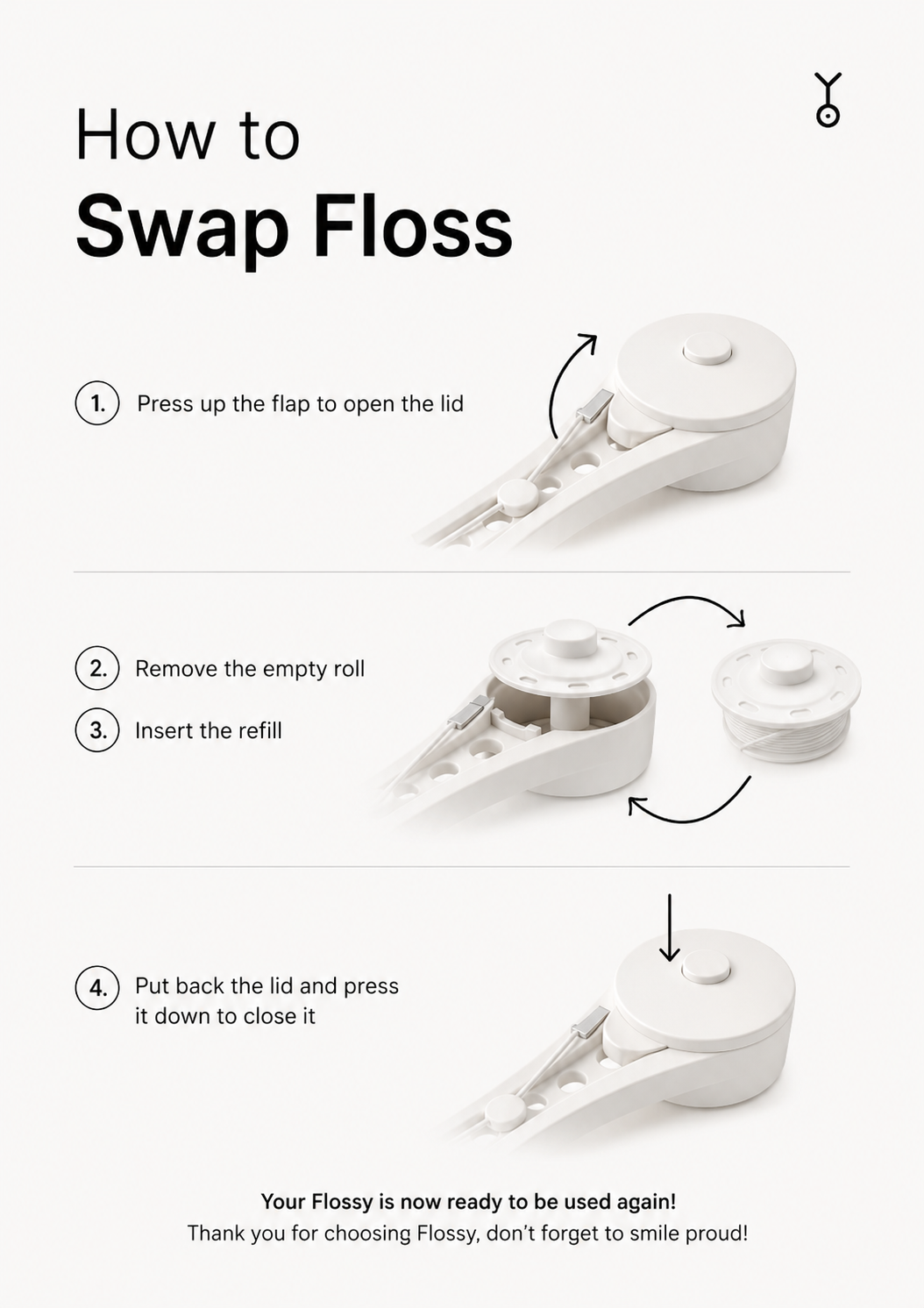 How to
Swap Floss

1. Press up the flap to open the lid

2. Remove the empty roll

3. Insert the refill

4. Put back the lid and press it down to close it

Your Flossy is now ready to be used again!
Thank you for choosing Flossy, don't forget to smile proud!